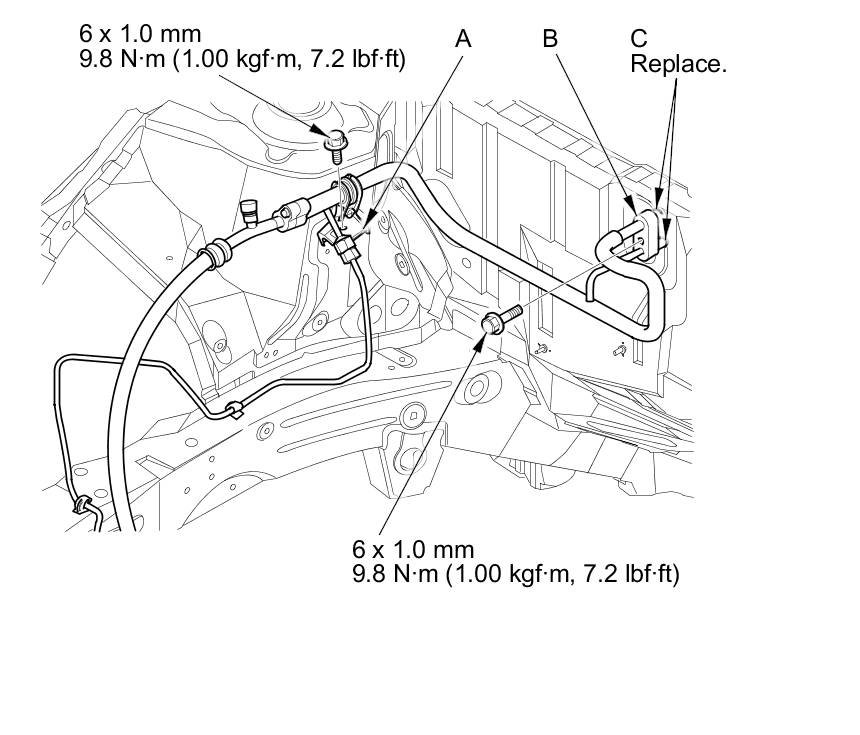 6 x 1.0 mm
9.8 N·m (1.00 kgf·m, 7.2 lbf·ft)

A

B

C
Replace.

6 x 1.0 mm
9.8 N·m (1.00 kgf·m, 7.2 lbf·ft)