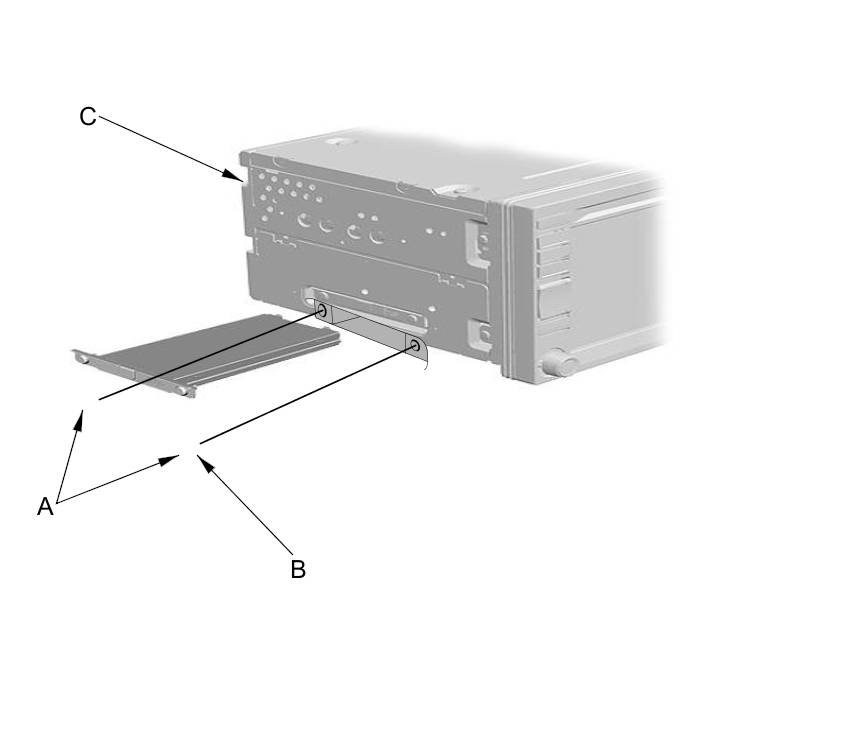 C

A

B