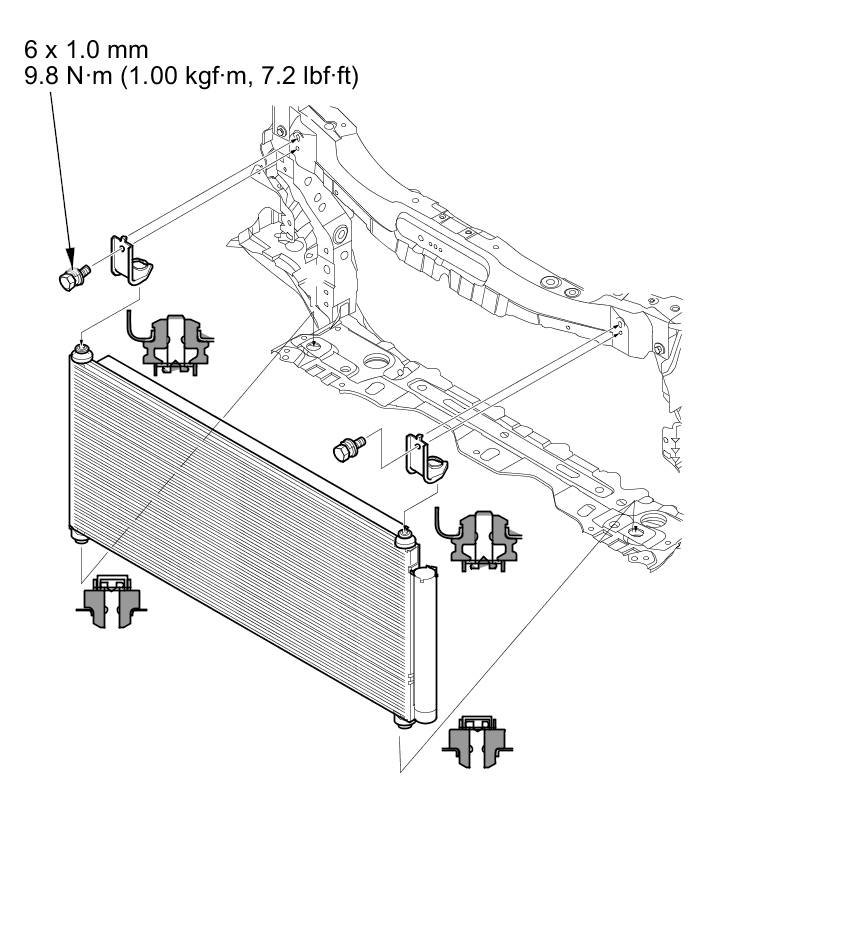 6 x 1.0 mm
9.8 N·m (1.00 kgf·m, 7.2 lbf·ft)