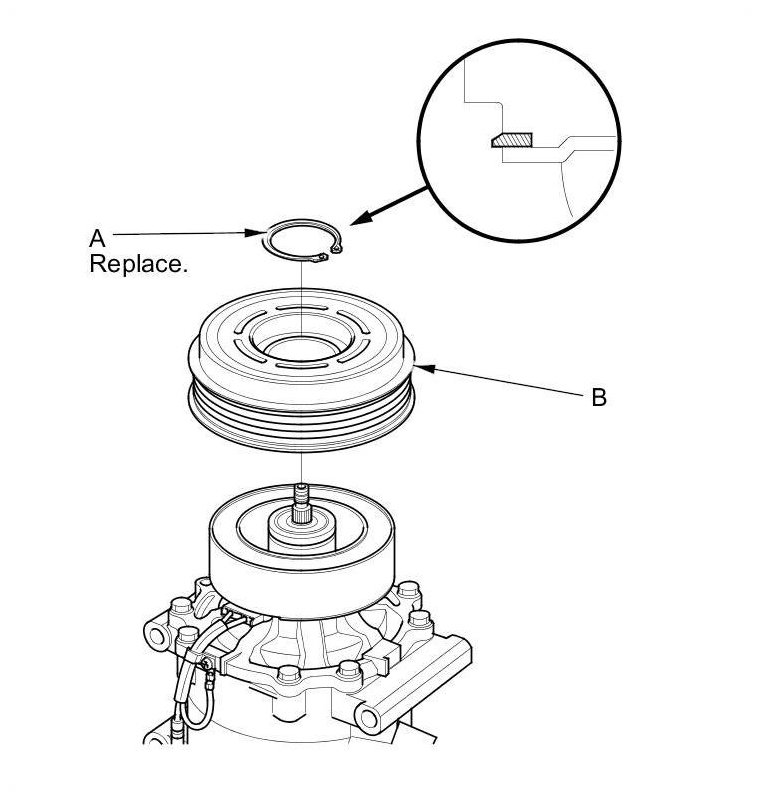 A
Replace.

B