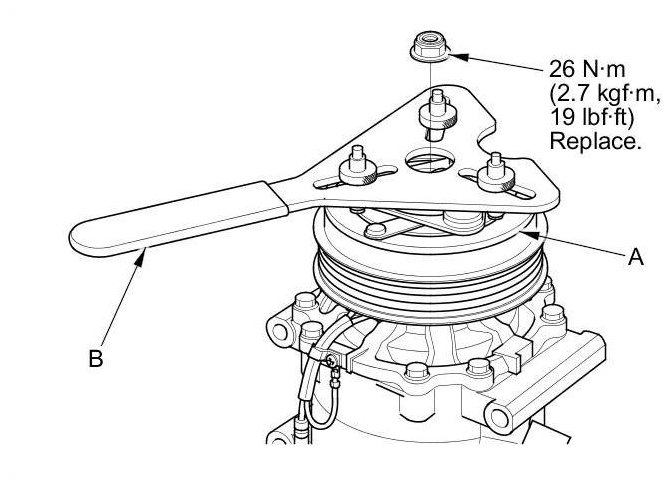 26 N·m
(2.7 kgf·m,
19 lbf·ft)
Replace.

A

B