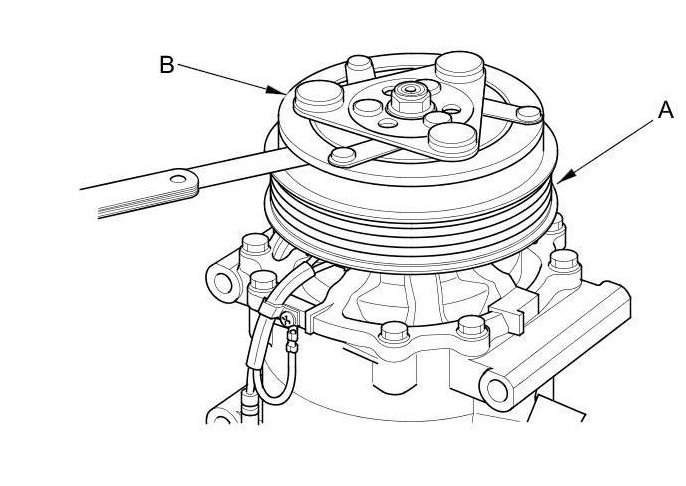 B

A