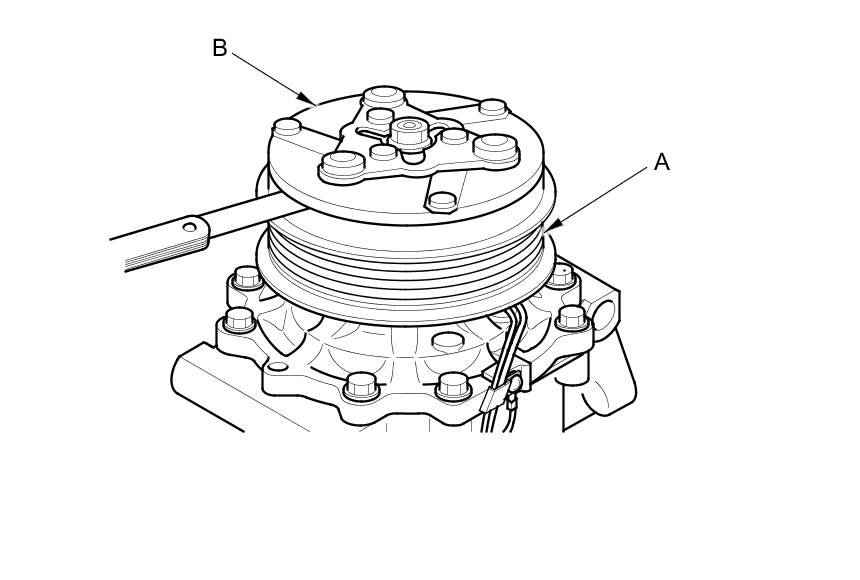 B

A