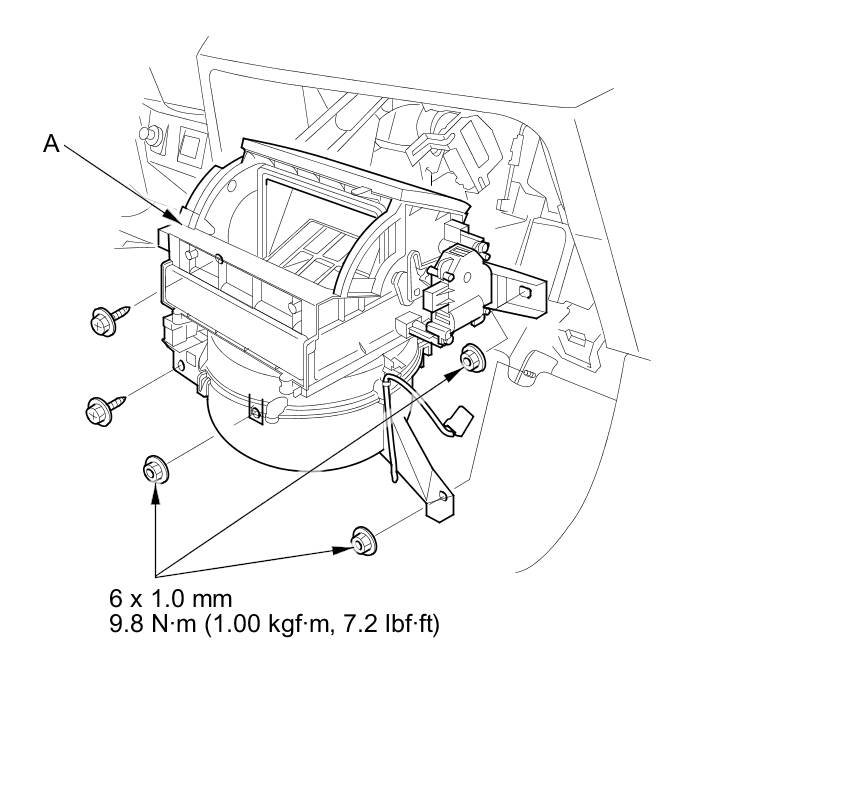 A

6 x 1.0 mm
9.8 N·m (1.00 kgf·m, 7.2 lbf·ft)