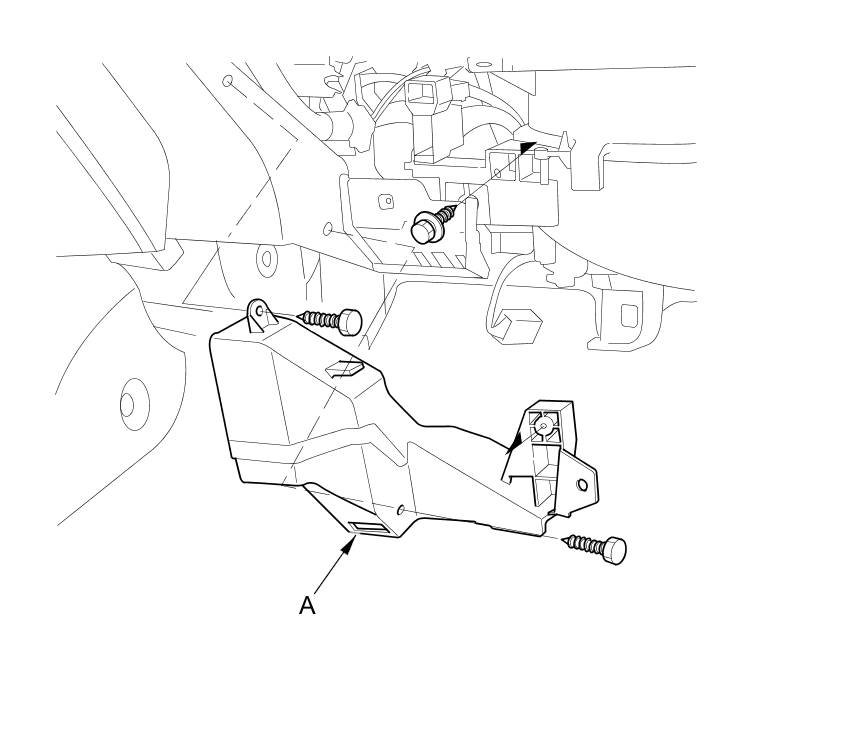 A