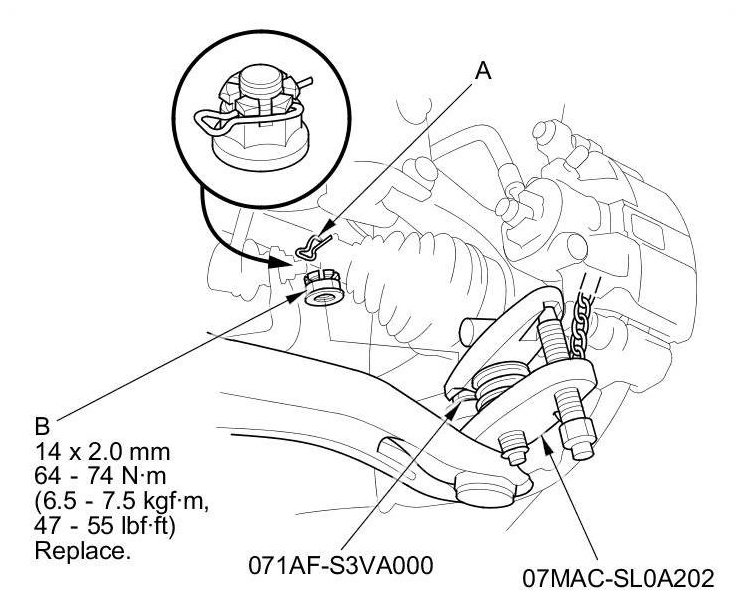 A

B
14 x 2.0 mm
64 - 74 N·m
(6.5 - 7.5 kgf·m,
47 - 55 lbf·ft)
Replace.

071AF-S3VA000

07MAC-SL0A202