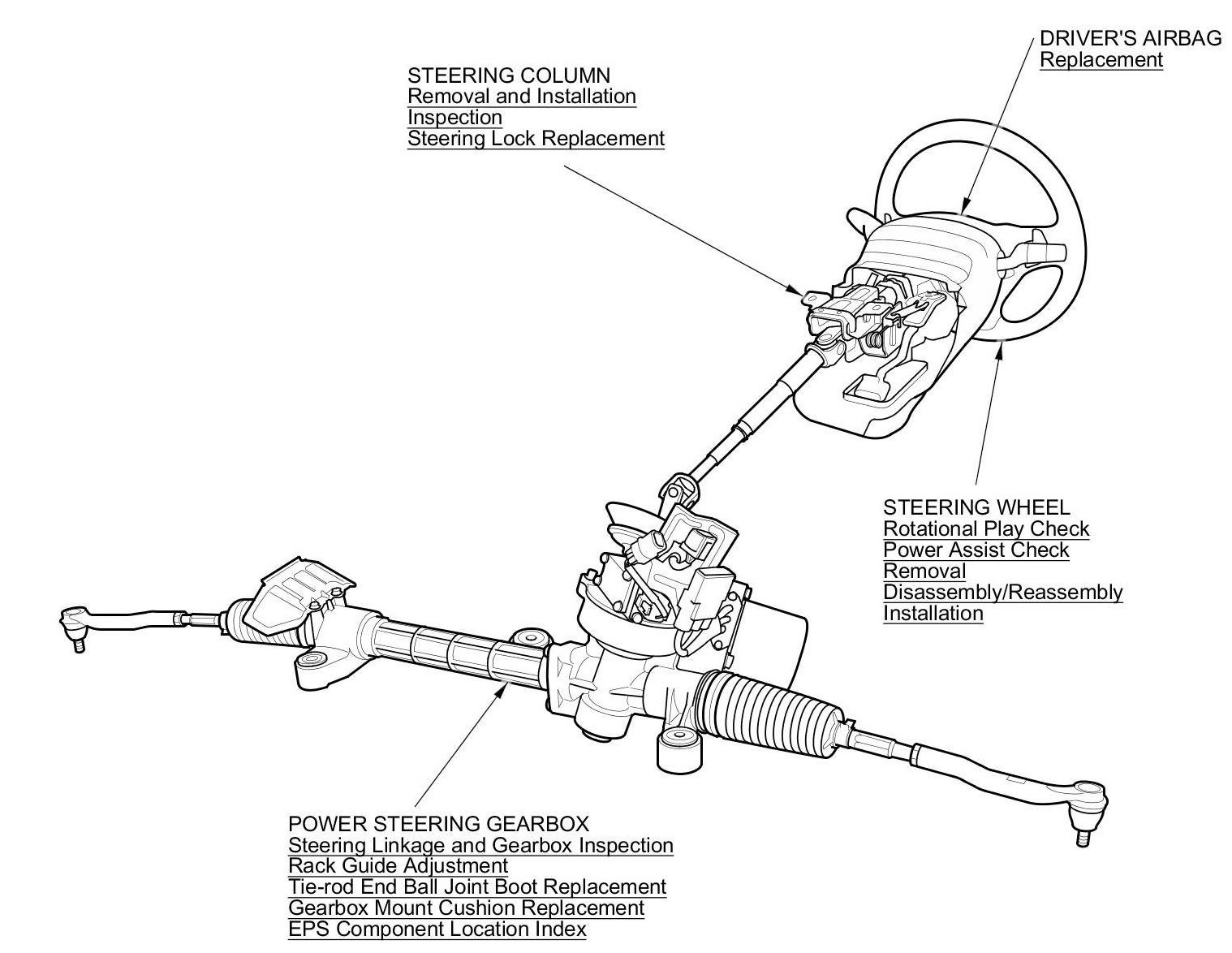 DRIVER'S AIRBAG
Replacement

STEERING COLUMN
Removal and Installation
Inspection
Steering Lock Replacement

STEERING WHEEL
Rotational Play Check
Power Assist Check
Removal
Disassembly/Reassembly
Installation

POWER STEERING GEARBOX
Steering Linkage and Gearbox Inspection
Rack Guide Adjustment
Tie-rod End Ball Joint Boot Replacement
Gearbox Mount Cushion Replacement
EPS Component Location Index