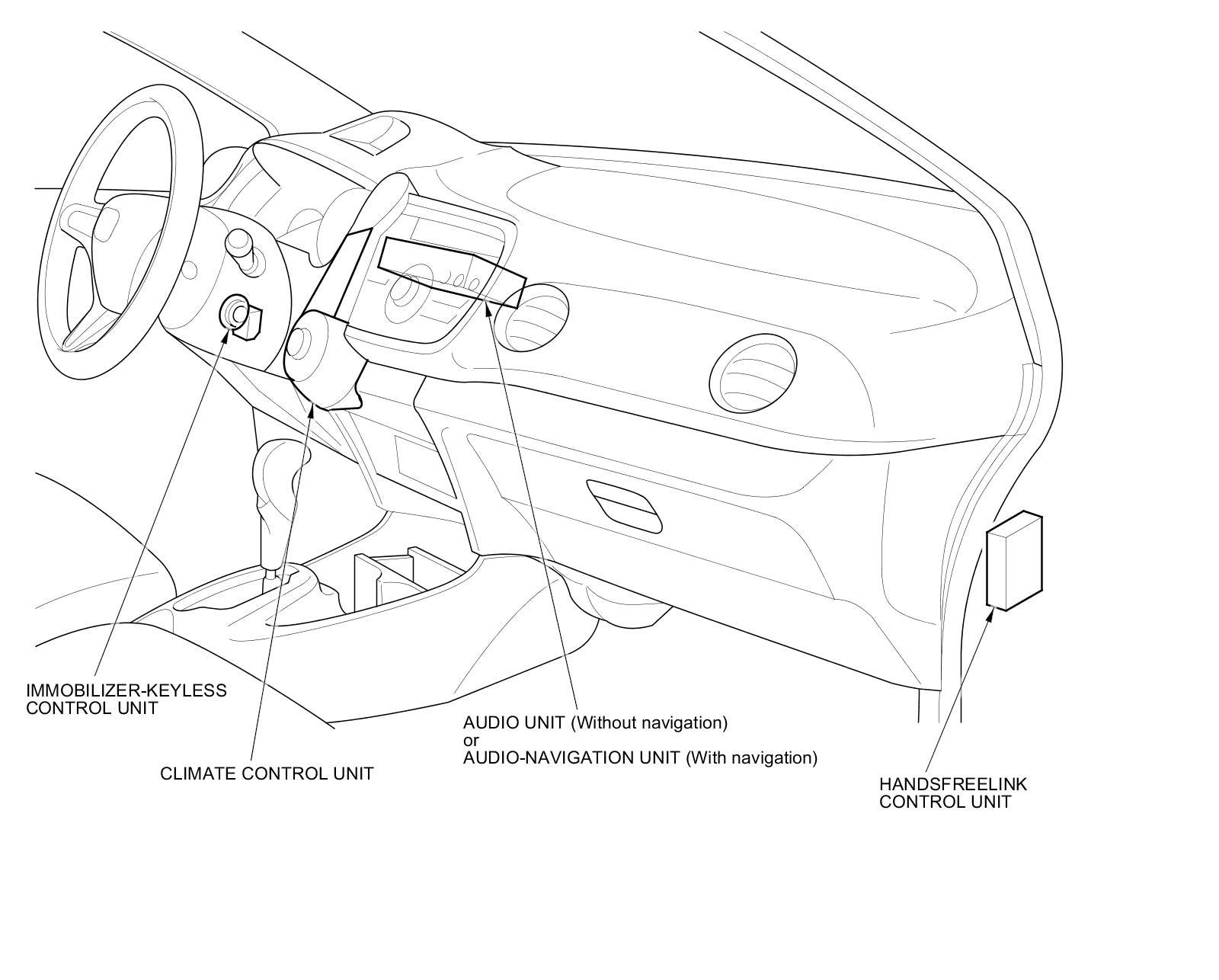 IMMOBILIZER-KEYLESS
CONTROL UNIT

CLIMATE CONTROL UNIT

AUDIO UNIT (Without navigation)
or
AUDIO-NAVIGATION UNIT (With navigation)

HANDSFREELINK
CONTROL UNIT