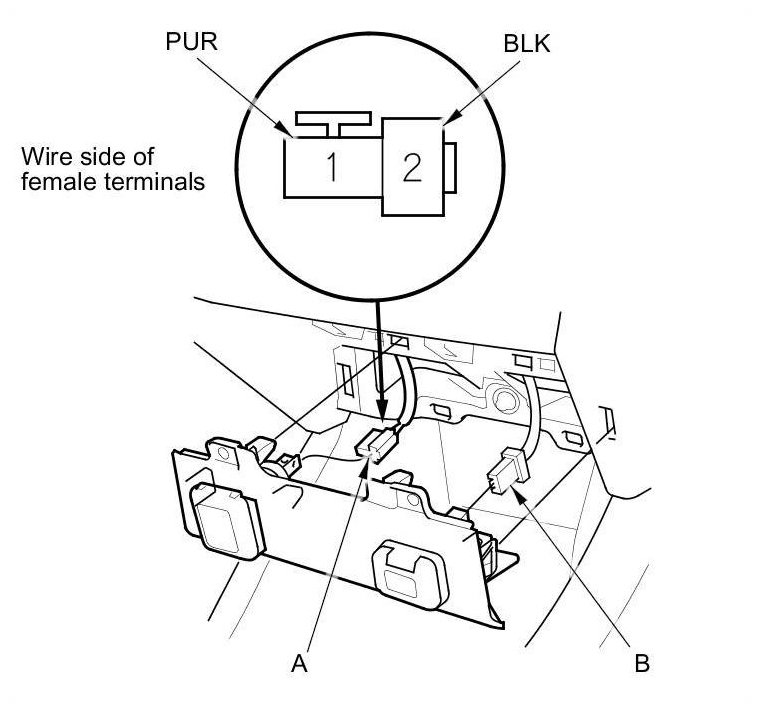 PUR

BLK

Wire side of female terminals

1

2

A

B