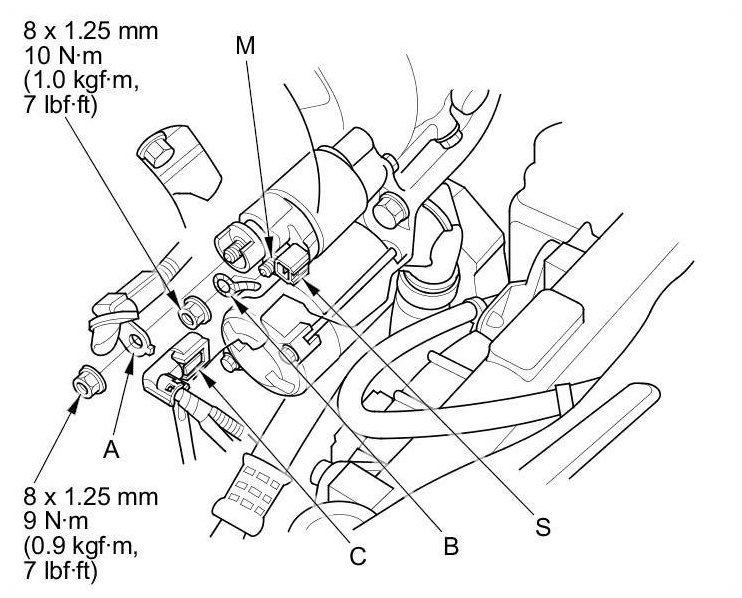 8 x 1.25 mm
10 N·m
(1.0 kgf·m,
7 lbf·ft)

M

A

8 x 1.25 mm
9 N·m
(0.9 kgf·m,
7 lbf·ft)

C

B

S