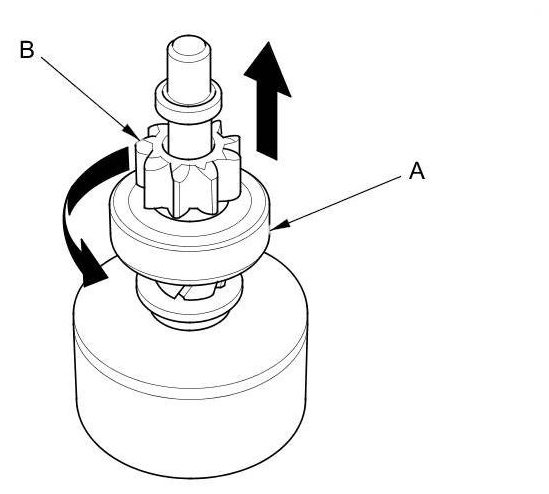 B

A