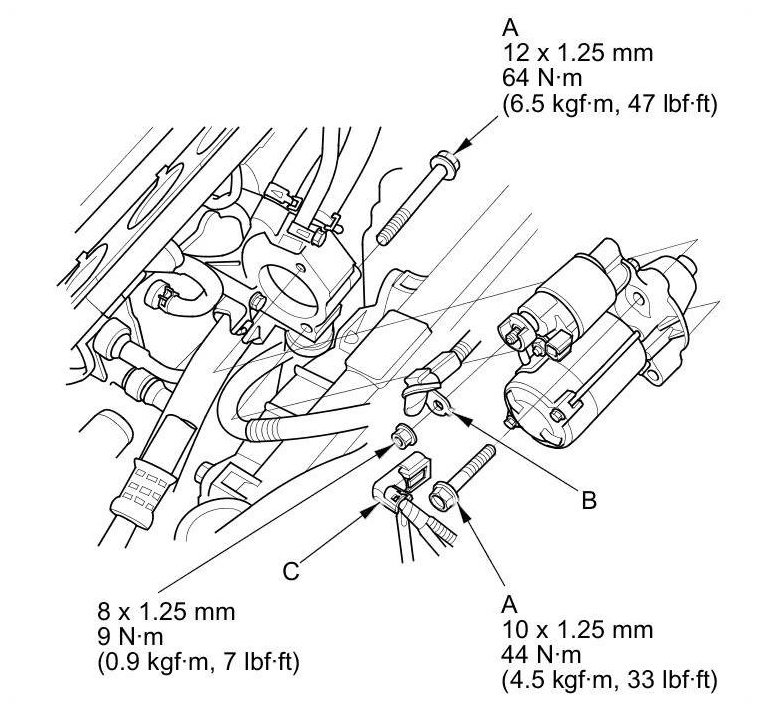 A
12 x 1.25 mm
64 N·m
(6.5 kgf·m, 47 lbf·ft)

B

C

8 x 1.25 mm
9 N·m
(0.9 kgf·m, 7 lbf·ft)

A
10 x 1.25 mm
44 N·m
(4.5 kgf·m, 33 lbf·ft)