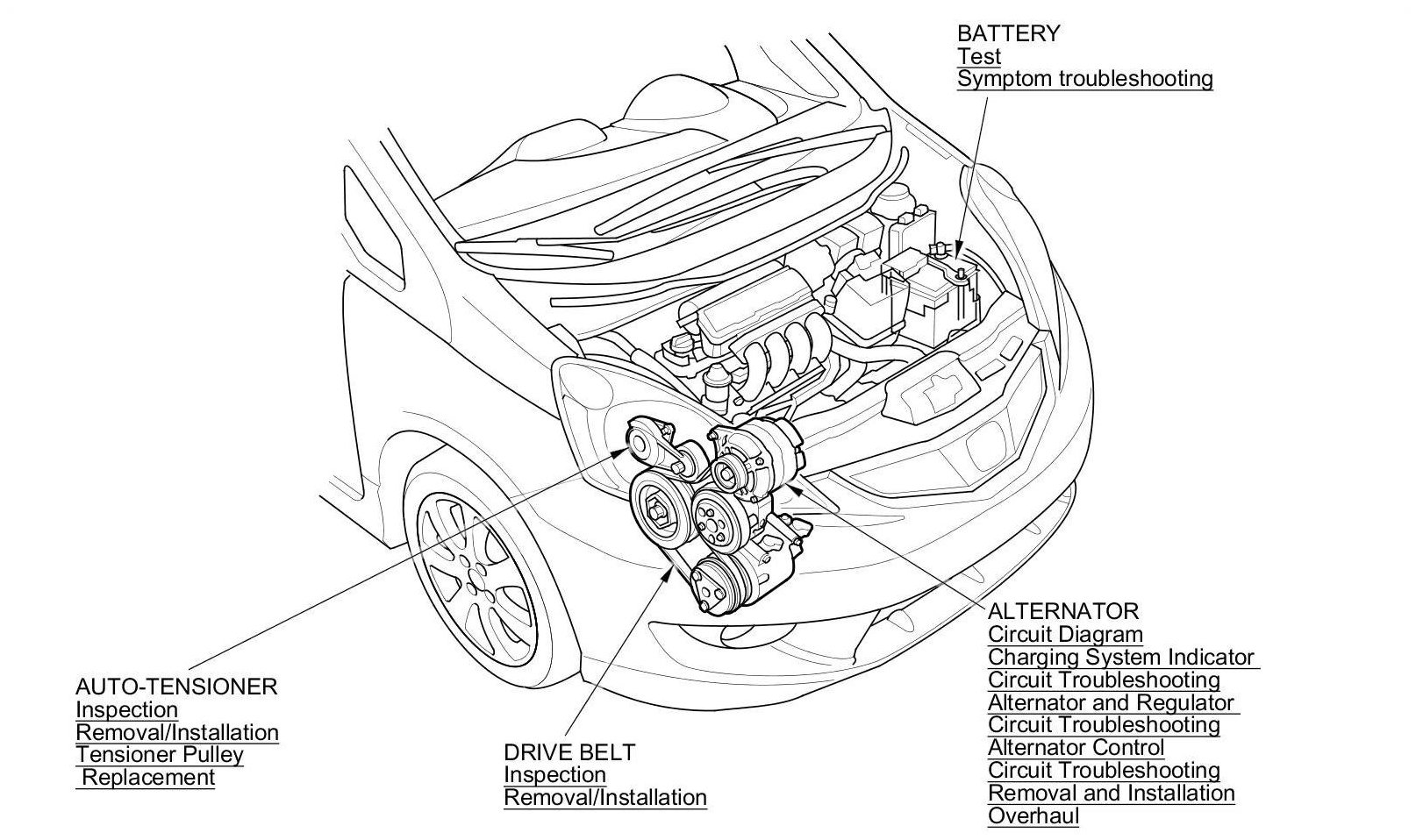 BATTERY
Test
Symptom troubleshooting

AUTO-TENSIONER
Inspection
Removal/Installation
Tensioner Pulley Replacement

DRIVE BELT
Inspection
Removal/Installation

ALTERNATOR
Circuit Diagram
Charging System Indicator
Circuit Troubleshooting
Alternator and Regulator
Circuit Troubleshooting
Alternator Control
Circuit Troubleshooting
Removal and Installation
Overhaul