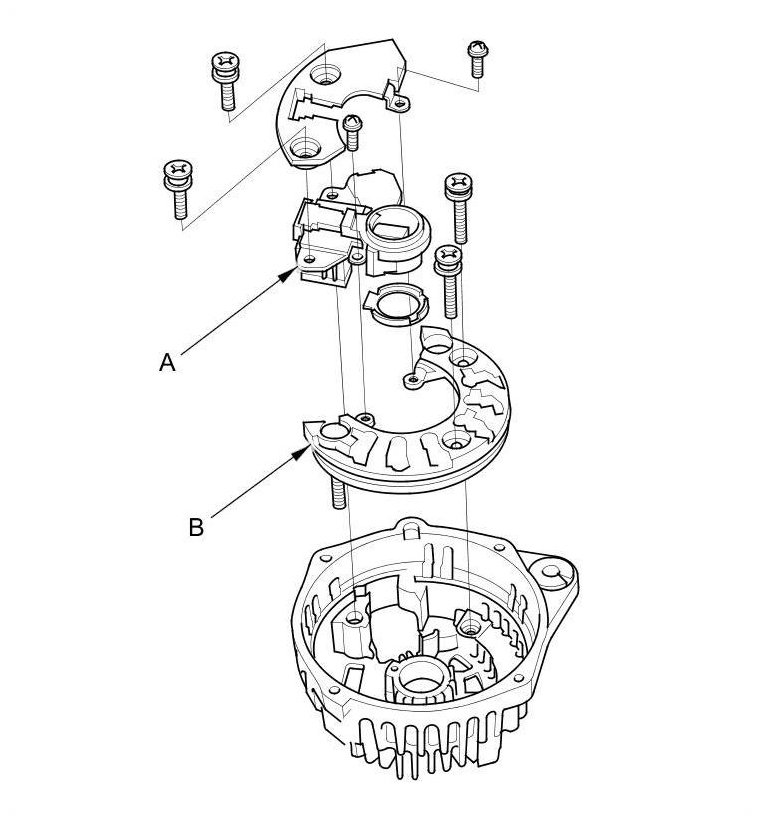 A

B