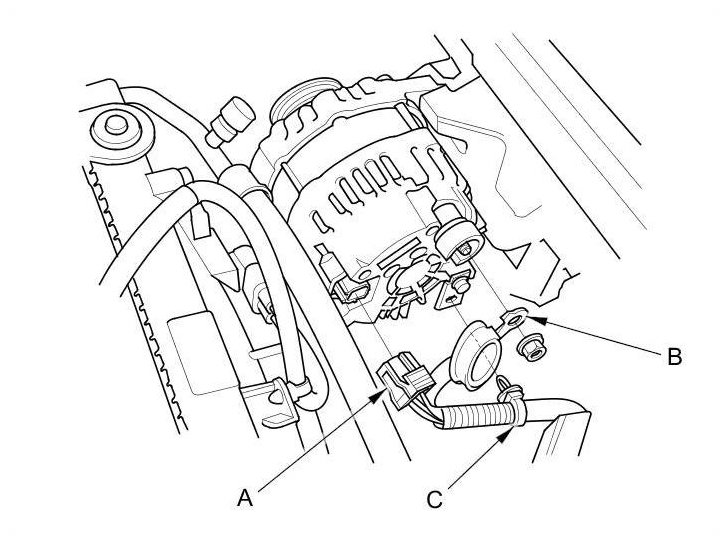 B

A

C