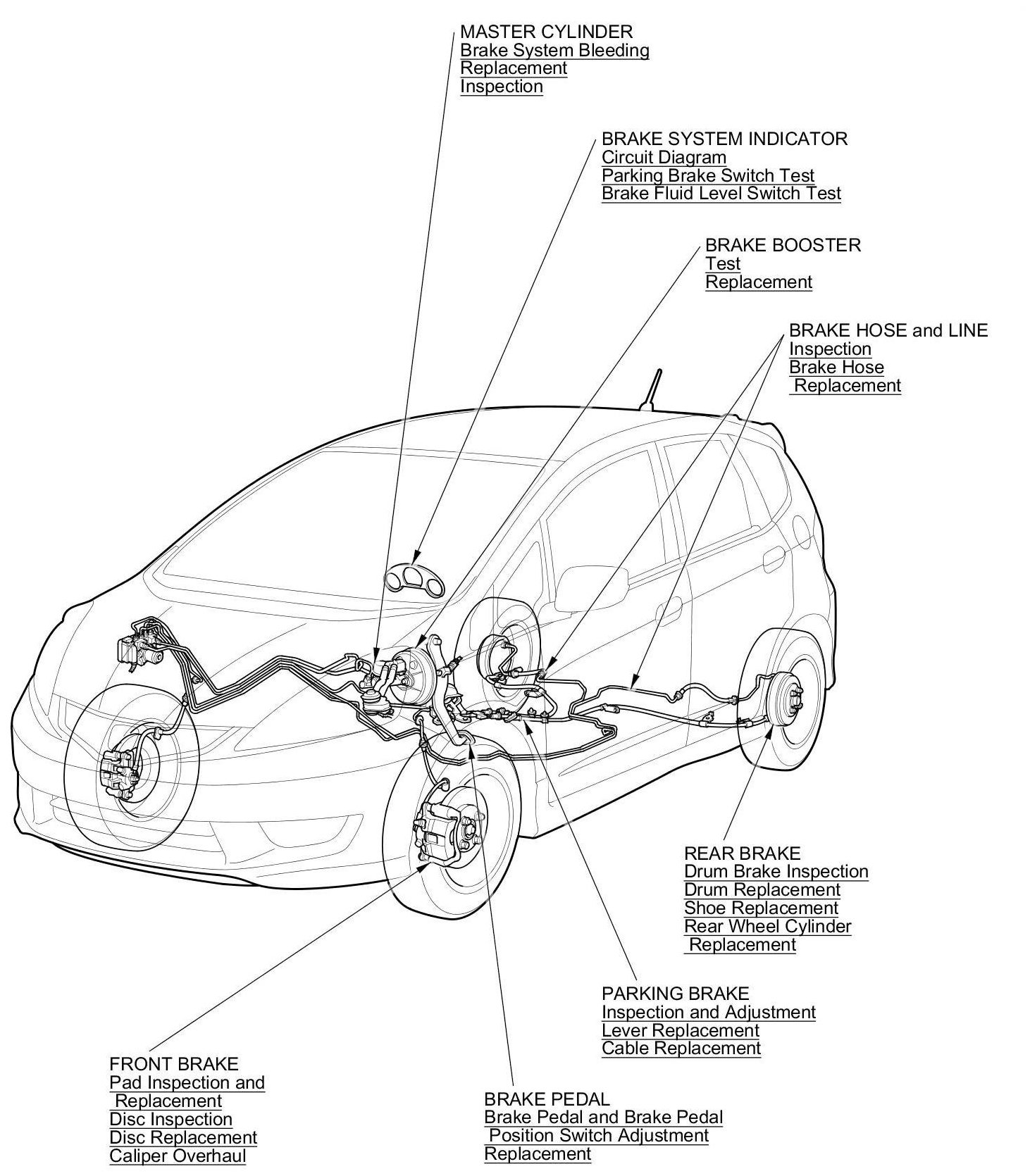 MASTER CYLINDER
Brake System Bleeding
Replacement
Inspection

BRAKE SYSTEM INDICATOR
Circuit Diagram
Parking Brake Switch Test
Brake Fluid Level Switch Test

BRAKE BOOSTER
Test
Replacement

BRAKE HOSE and LINE
Inspection
Brake Hose Replacement

REAR BRAKE
Drum Brake Inspection
Drum Replacement
Shoe Replacement
Rear Wheel Cylinder Replacement

PARKING BRAKE
Inspection and Adjustment
Lever Replacement
Cable Replacement

FRONT BRAKE
Pad Inspection and Replacement
Disc Inspection
Disc Replacement
Caliper Overhaul

BRAKE PEDAL
Brake Pedal and Brake Pedal Position Switch Adjustment
Replacement