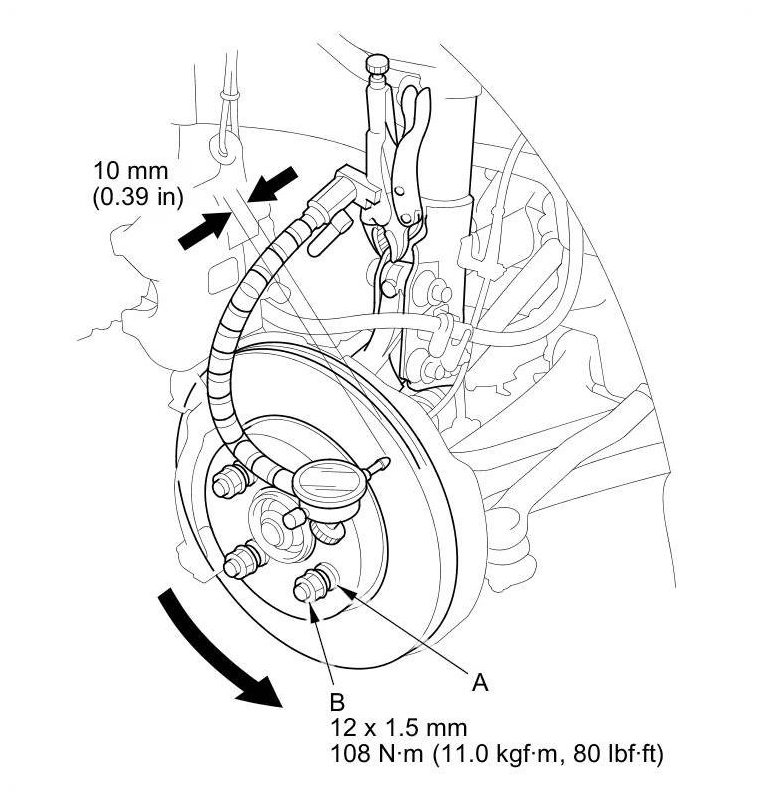 10 mm
(0.39 in)

A

B
12 x 1.5 mm
108 N·m (11.0 kgf·m, 80 lbf·ft)