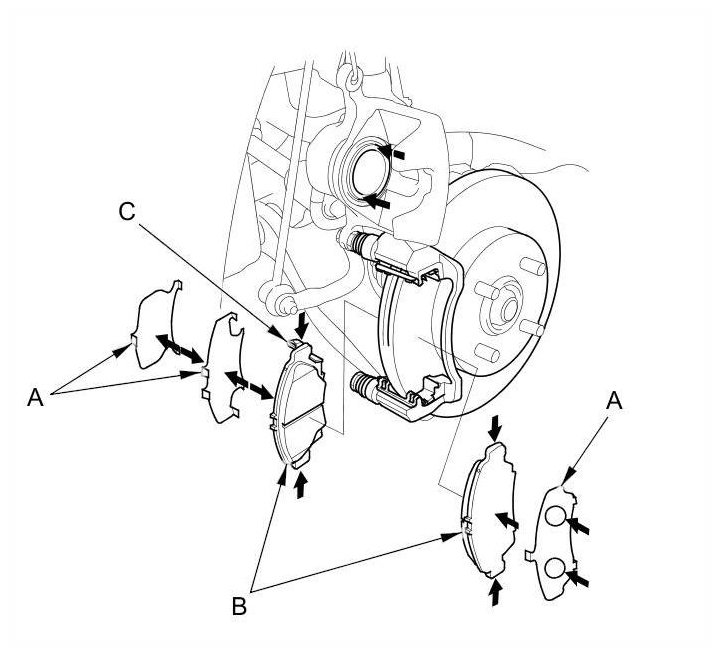 C
A
A
B