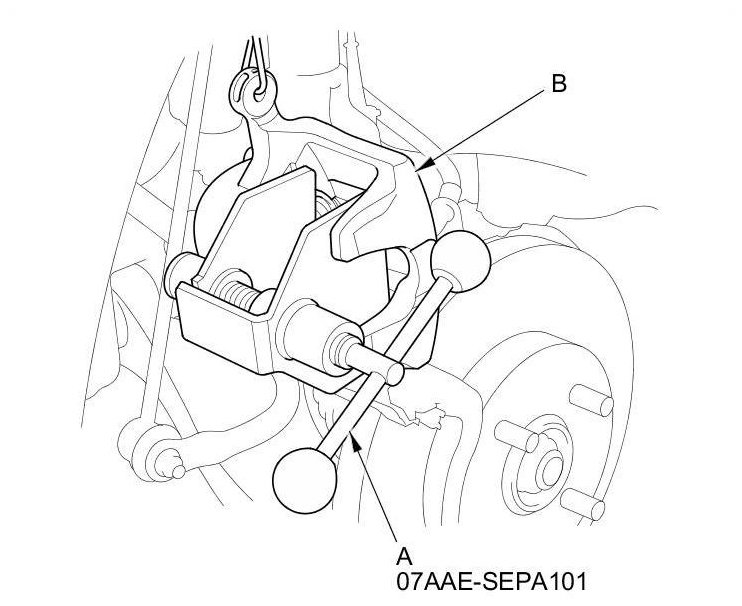 B

A
07AAE-SEPA101