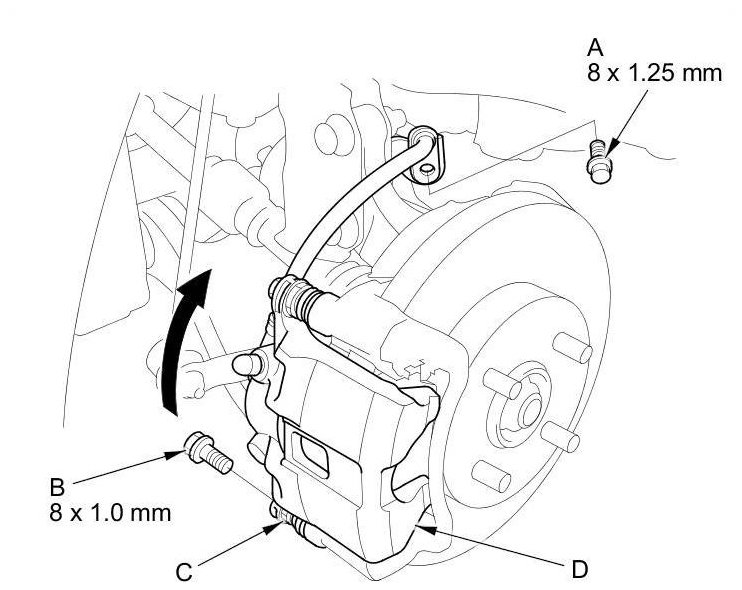 A
8 x 1.25 mm

B
8 x 1.0 mm

C

D