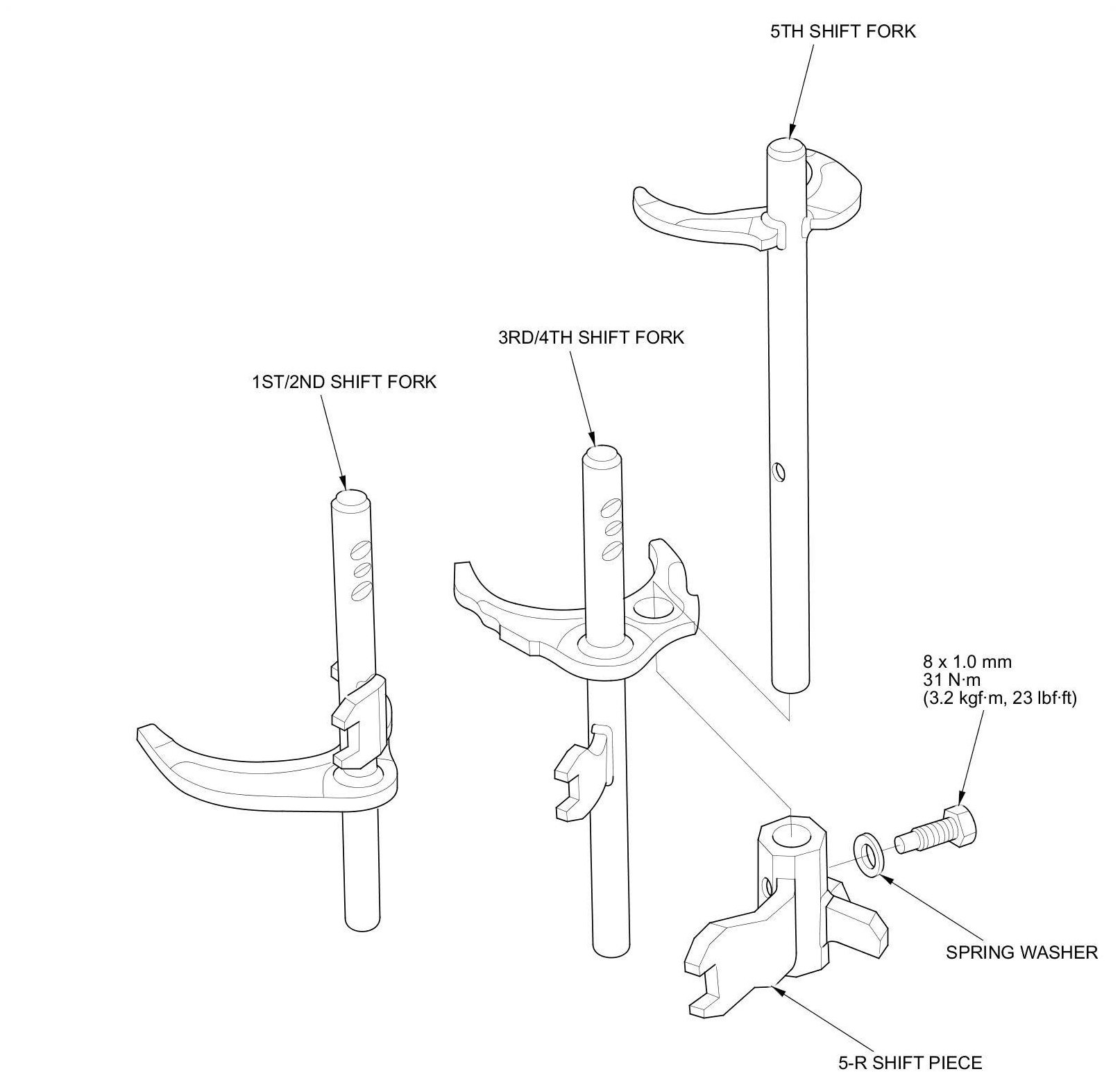 5TH SHIFT FORK

3RD/4TH SHIFT FORK

1ST/2ND SHIFT FORK

8 x 1.0 mm
31 N·m
(3.2 kgf·m, 23 lbf·ft)

SPRING WASHER

5-R SHIFT PIECE