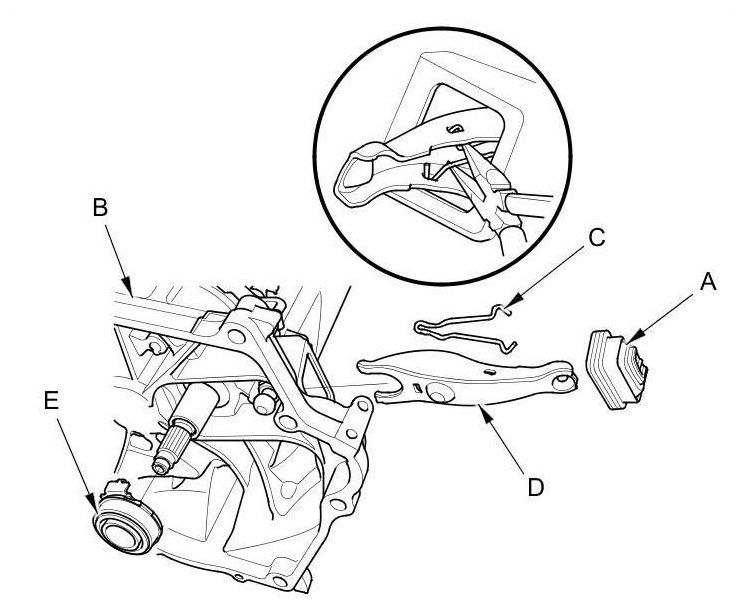 B
C
A
E
D