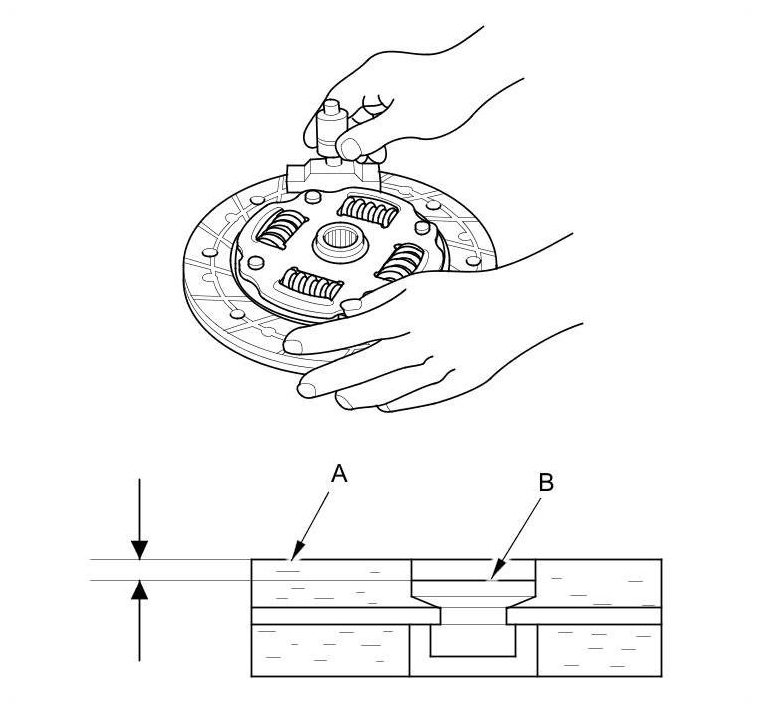 A

B