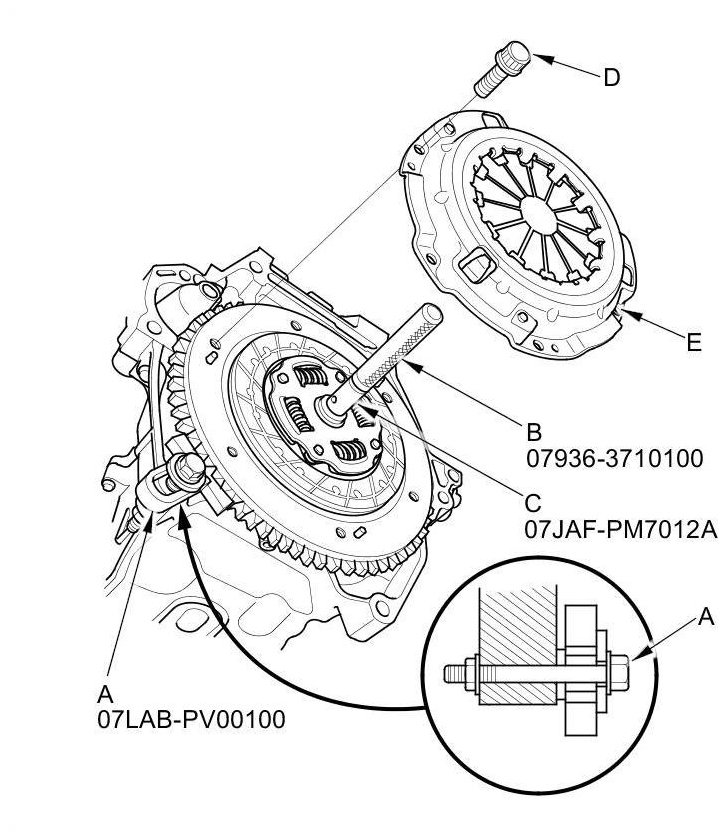 D

E

B
07936-3710100

C
07JAF-PM7012A

A

A
07LAB-PV00100