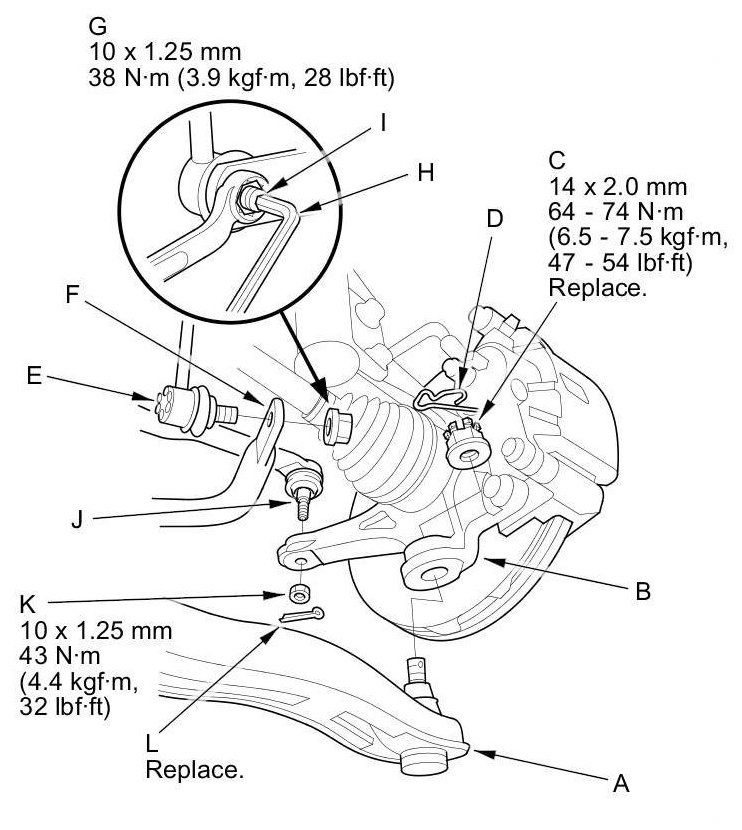 G
10 x 1.25 mm
38 N·m (3.9 kgf·m, 28 lbf·ft)

I

H

C
14 x 2.0 mm
64 - 74 N·m
(6.5 - 7.5 kgf·m,
47 - 54 lbf·ft)
Replace.

D

F

E

J

B

K
10 x 1.25 mm
43 N·m
(4.4 kgf·m,
32 lbf·ft)

L
Replace.

A