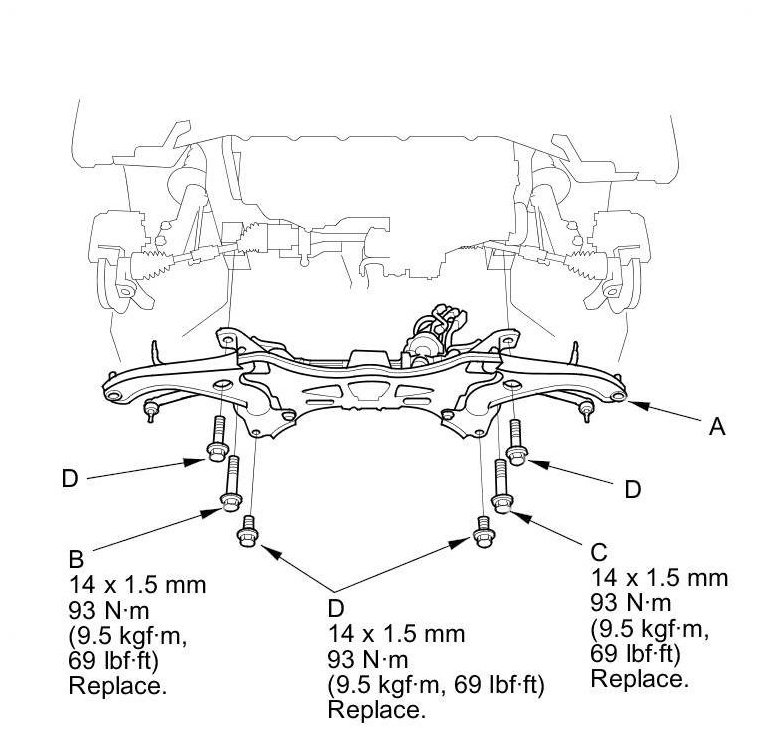 A

D

D

B
14 x 1.5 mm
93 N·m
(9.5 kgf·m,
69 lbf·ft)
Replace.

D
14 x 1.5 mm
93 N·m
(9.5 kgf·m, 69 lbf·ft)
Replace.

C
14 x 1.5 mm
93 N·m
(9.5 kgf·m,
69 lbf·ft)
Replace.