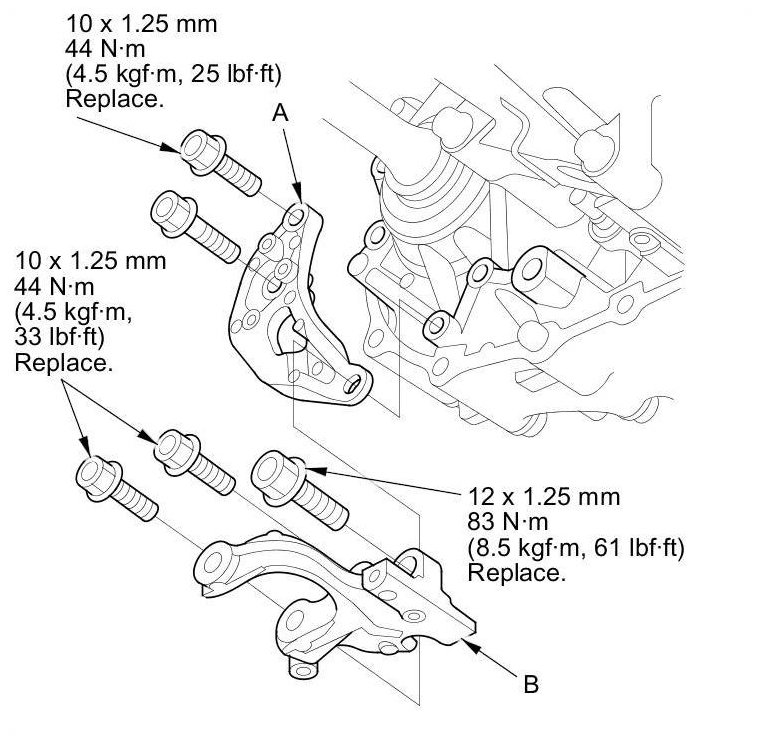 10 x 1.25 mm
44 N·m
(4.5 kgf·m, 25 lbf·ft)
Replace.

A

10 x 1.25 mm
44 N·m
(4.5 kgf·m,
33 lbf·ft)
Replace.

12 x 1.25 mm
83 N·m
(8.5 kgf·m, 61 lbf·ft)
Replace.

B