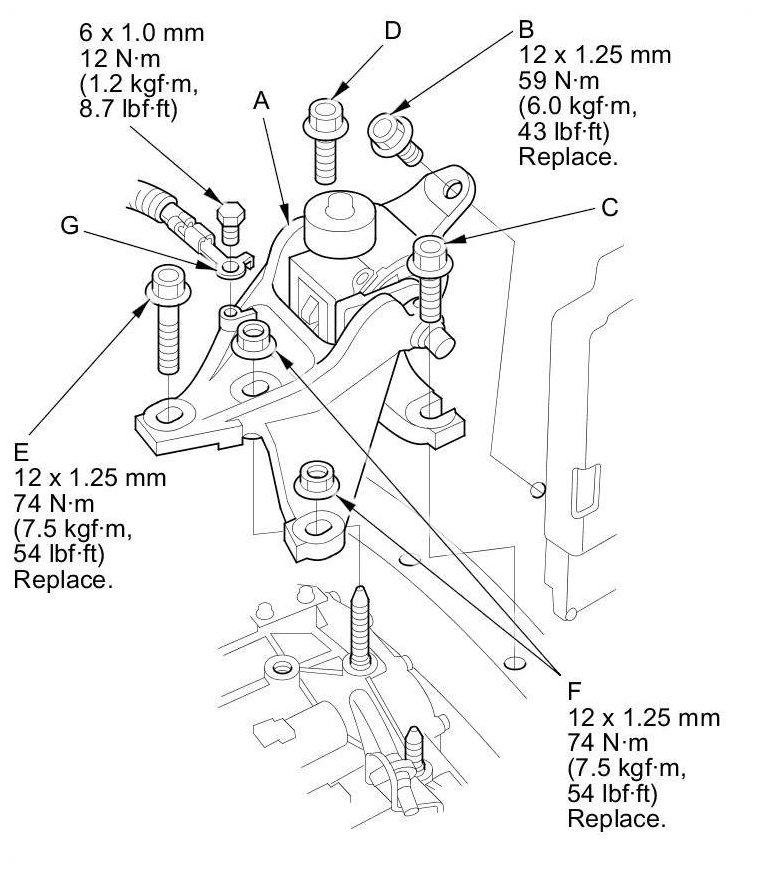 6 x 1.0 mm
12 N·m
(1.2 kgf·m,
8.7 lbf·ft)

D

B
12 x 1.25 mm
59 N·m
(6.0 kgf·m,
43 lbf·ft)
Replace.

A

C

G

E
12 x 1.25 mm
74 N·m
(7.5 kgf·m,
54 lbf·ft)
Replace.

F
12 x 1.25 mm
74 N·m
(7.5 kgf·m,
54 lbf·ft)
Replace.