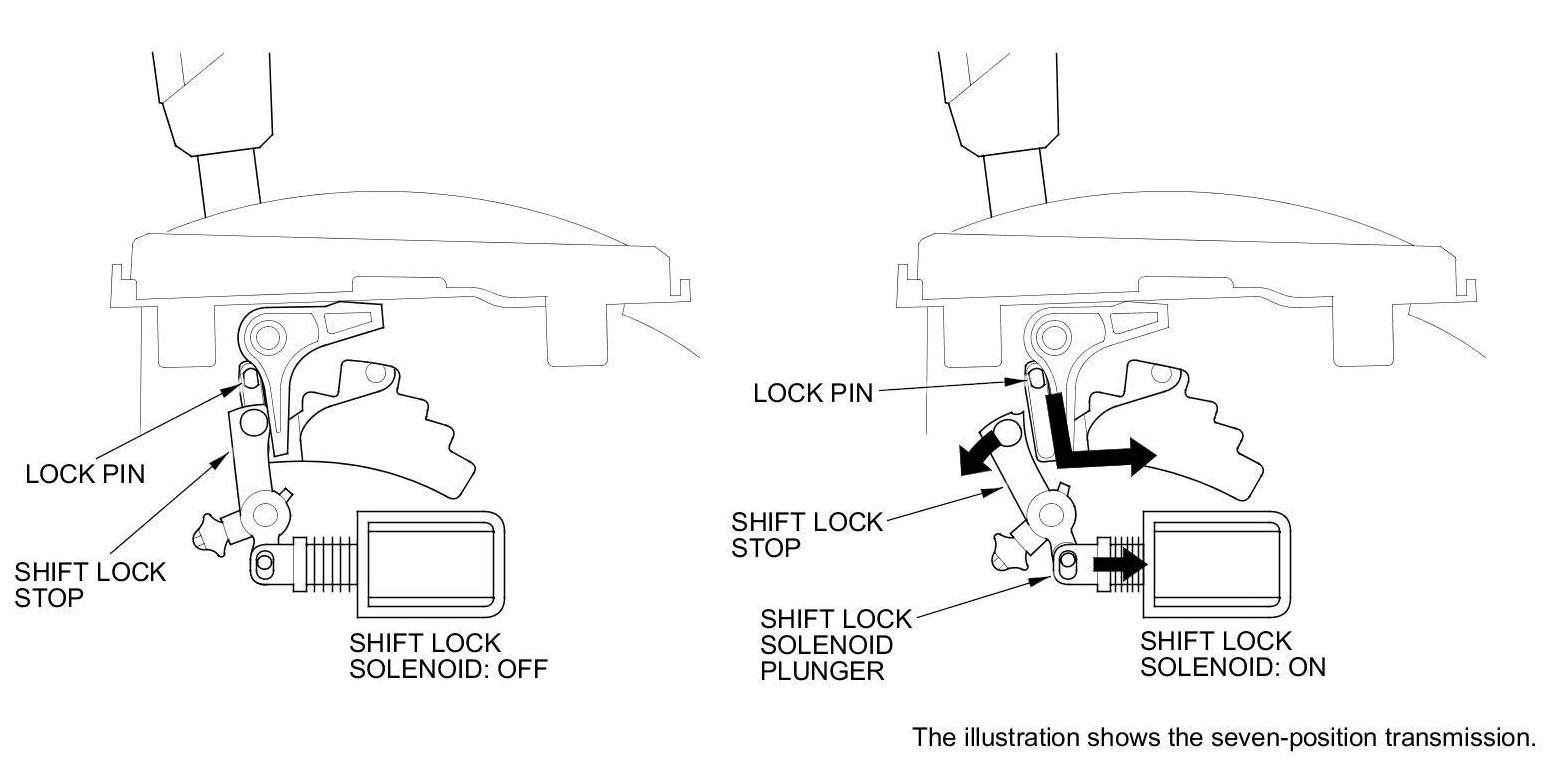 LOCK PIN

SHIFT LOCK STOP

SHIFT LOCK SOLENOID: OFF

LOCK PIN

SHIFT LOCK STOP

SHIFT LOCK SOLENOID PLUNGER

SHIFT LOCK SOLENOID: ON

The illustration shows the seven-position transmission.