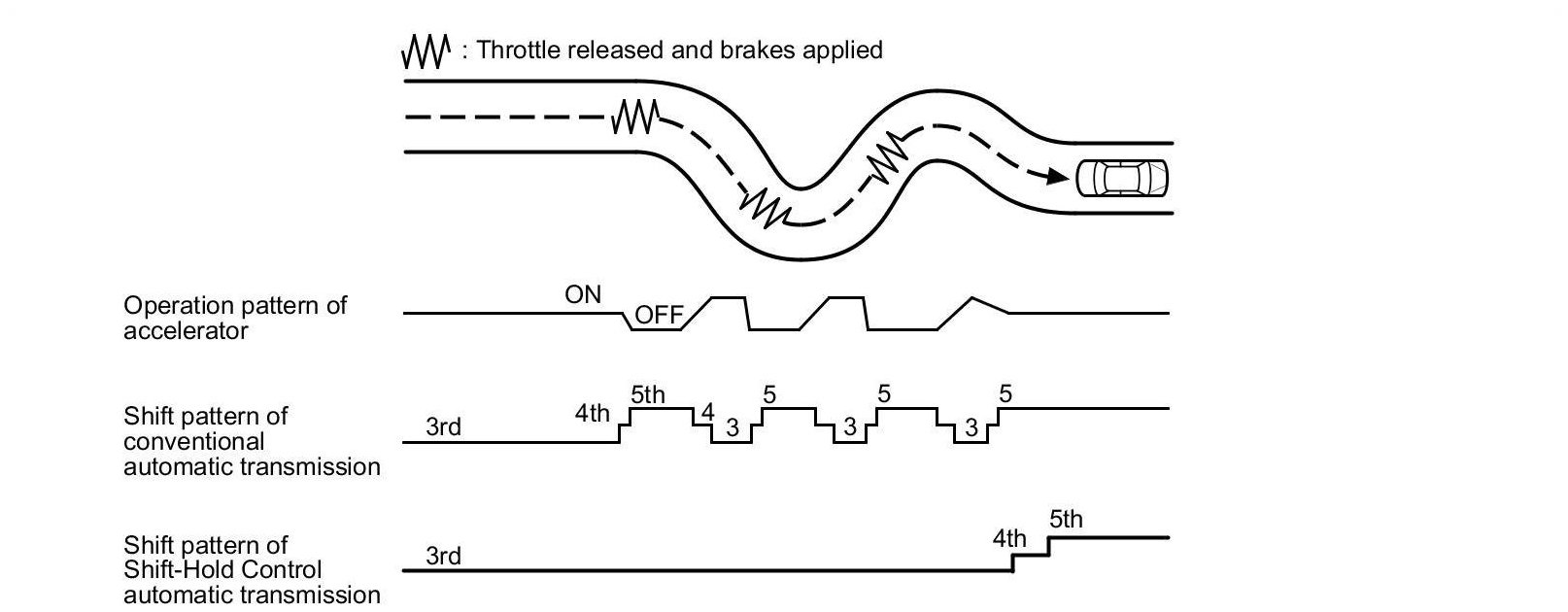 : Throttle released and brakes applied

Operation pattern of accelerator

ON

OFF

Shift pattern of conventional automatic transmission

3rd

4th

5th

4

3

5

3

5

3

5

Shift pattern of Shift-Hold Control automatic transmission

3rd

4th

5th