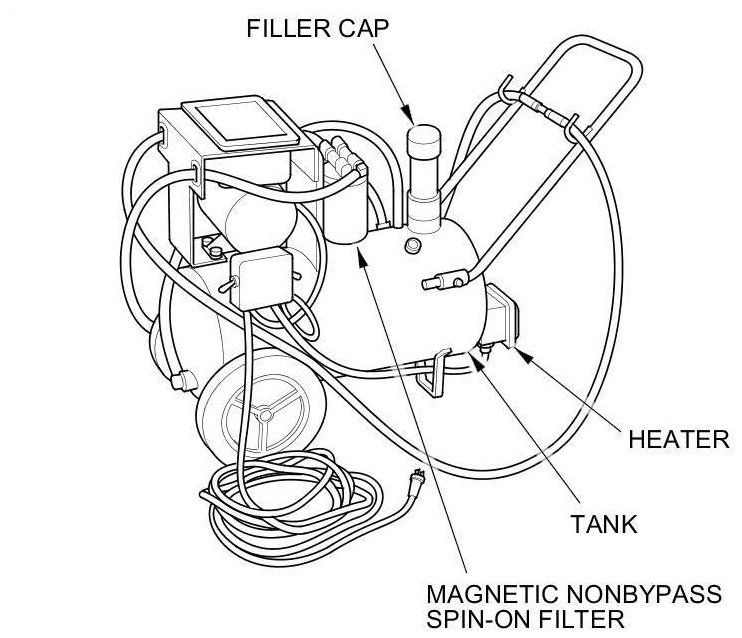 FILLER CAP

HEATER

TANK

MAGNETIC NONBYPASS
SPIN-ON FILTER