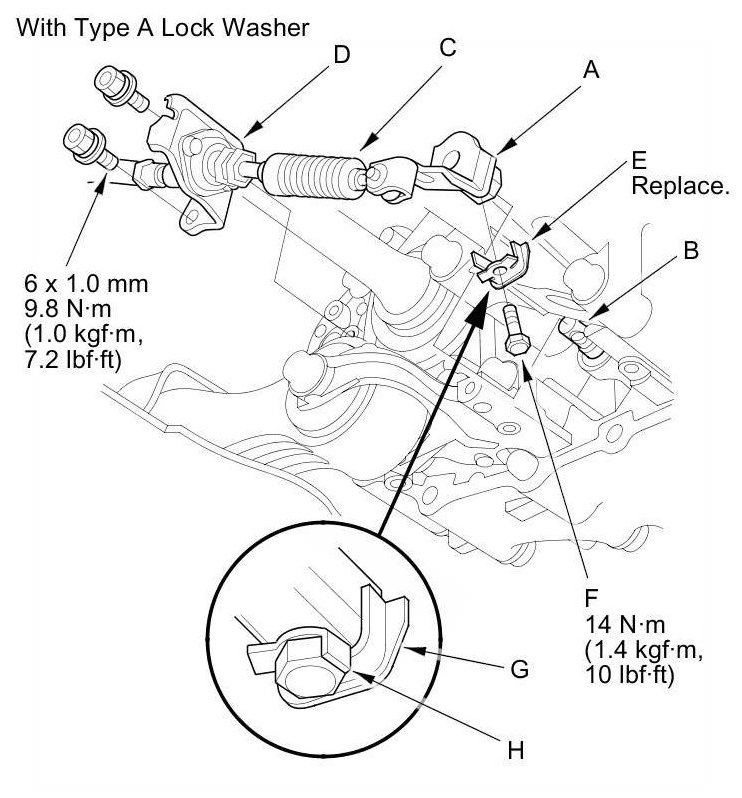 With Type A Lock Washer

D

C

A

E
Replace.

B

6 x 1.0 mm
9.8 N·m
(1.0 kgf·m,
7.2 lbf·ft)

F
14 N·m
(1.4 kgf·m,
10 lbf·ft)

G

H