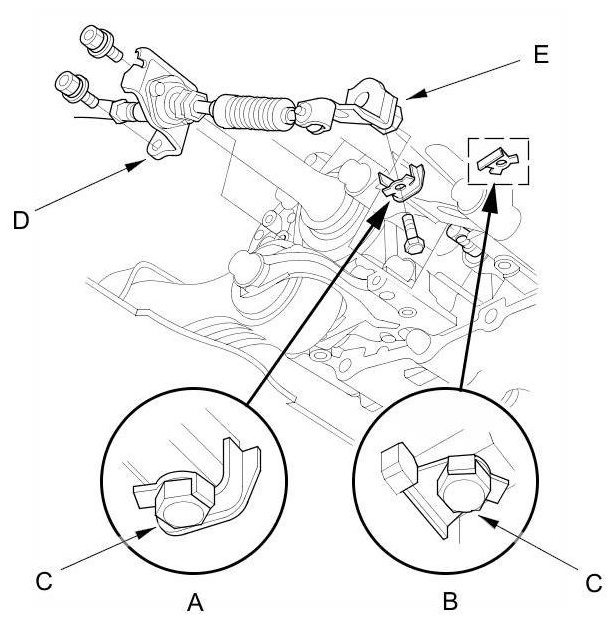 E

D

C

A

B

C