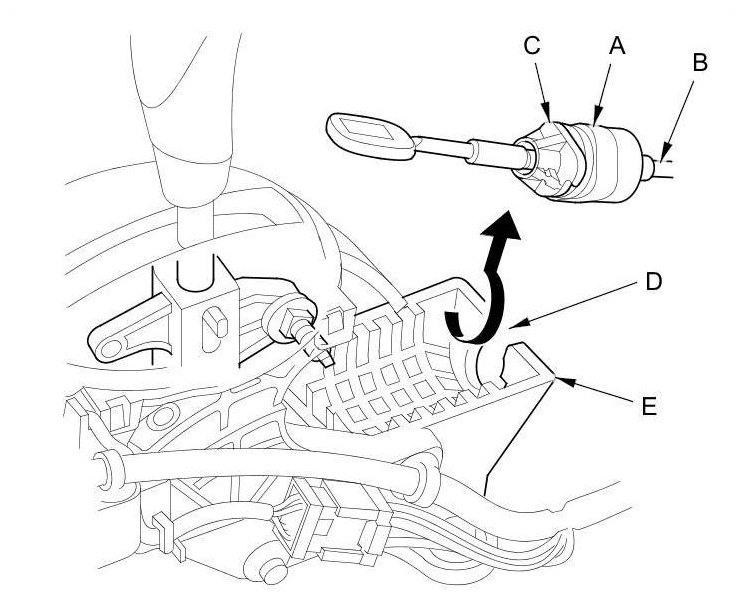 C
A
B
D
E