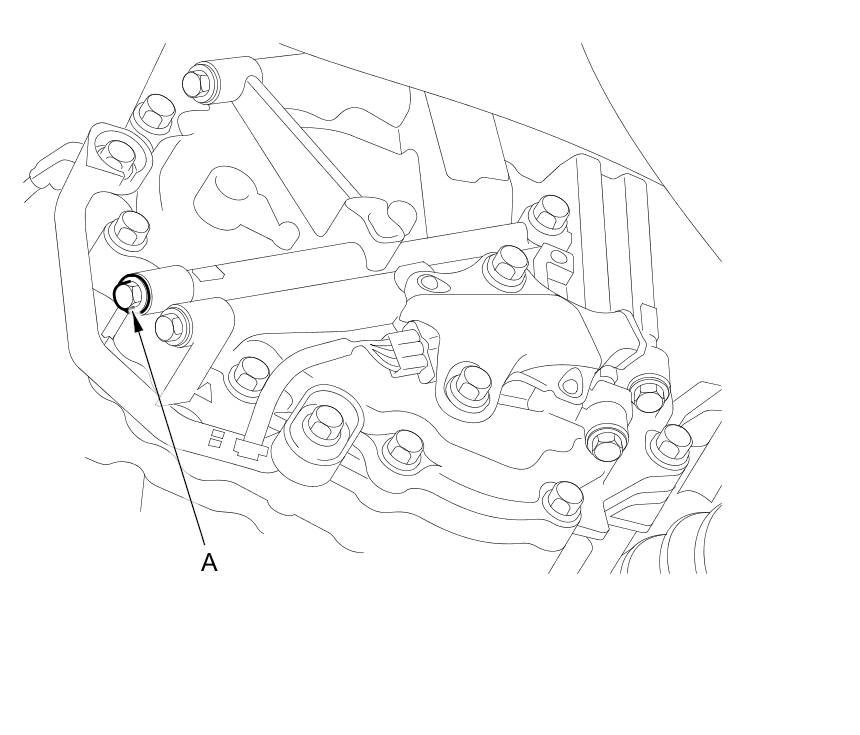 A