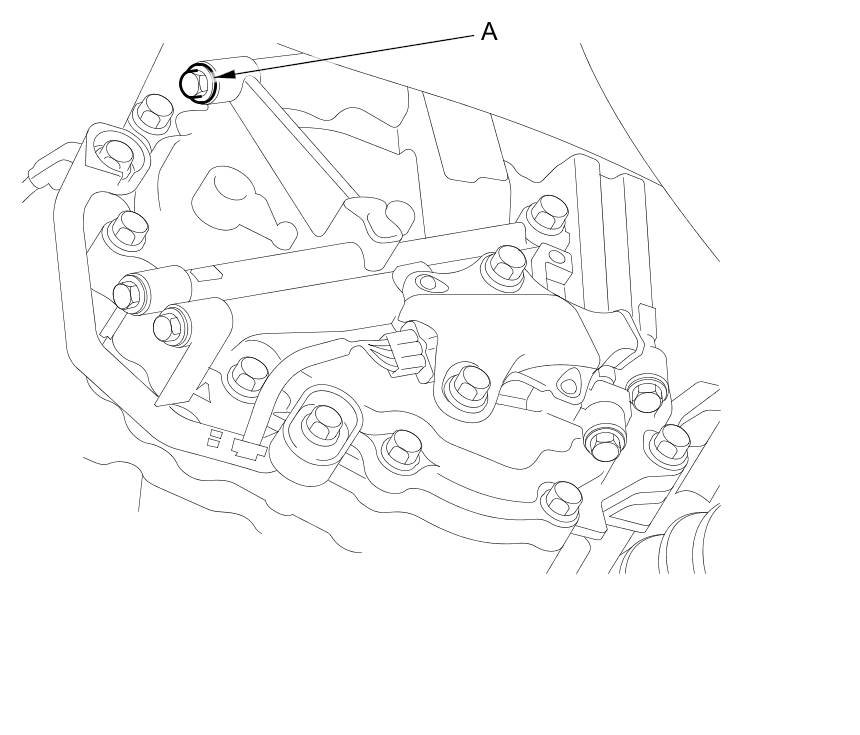 A