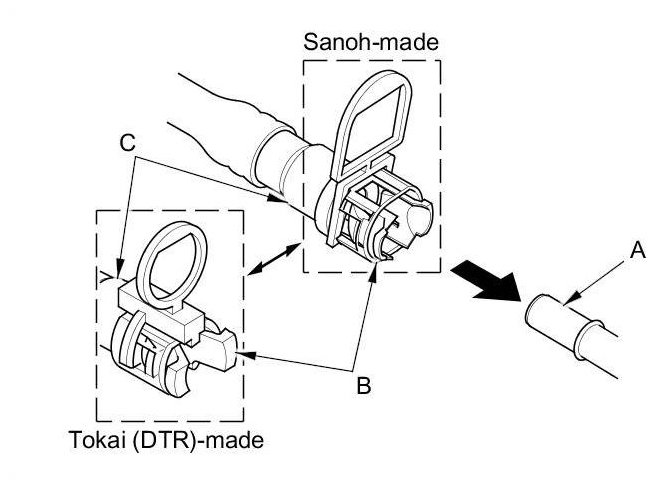 Sanoh-made

C

A

B

Tokai (DTR)-made