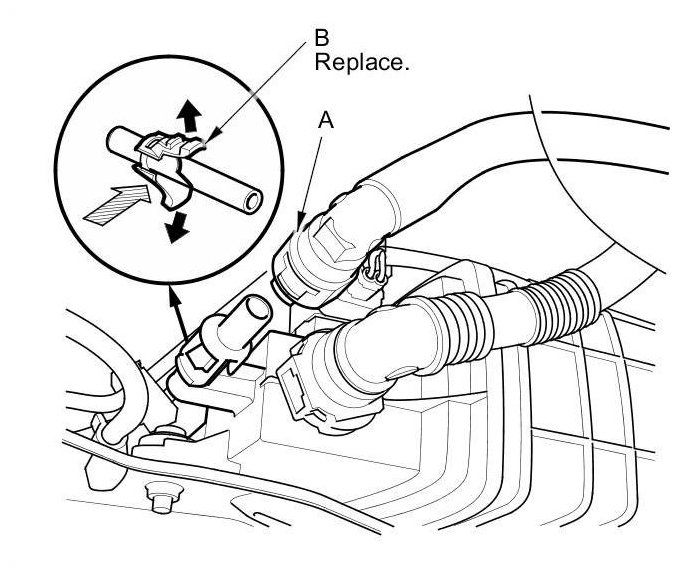 B
Replace.

A