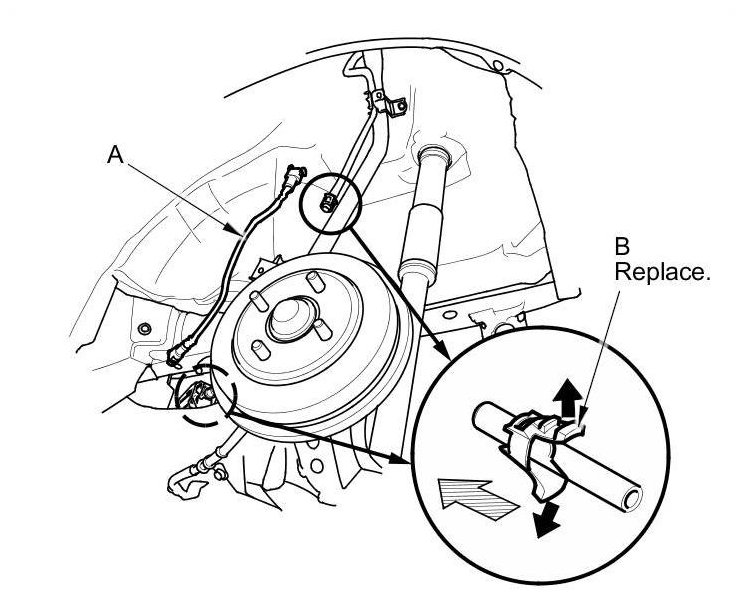 A

B
Replace.