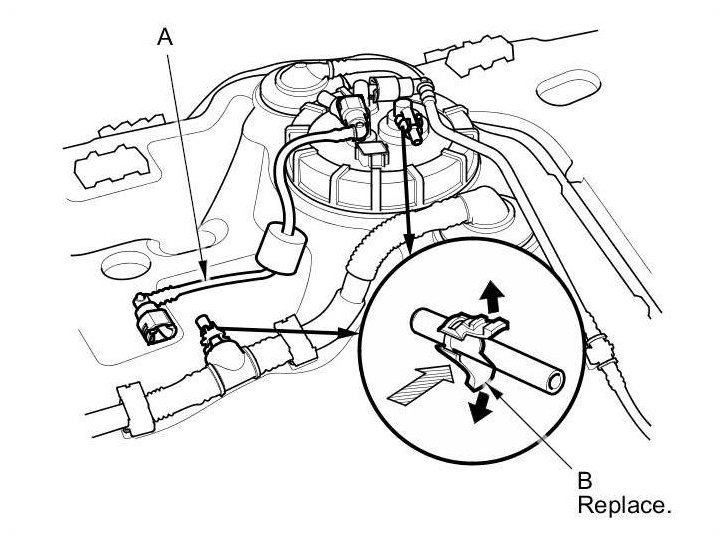 A

B
Replace.