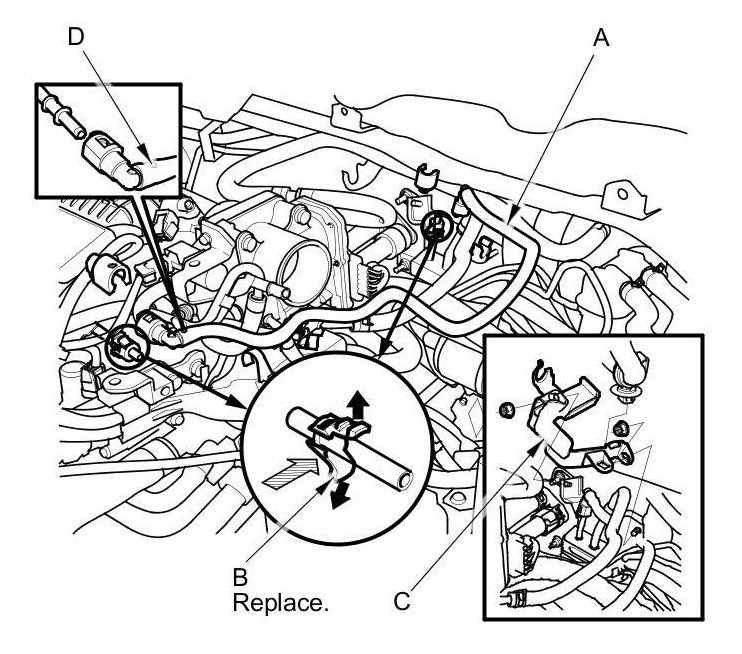 D

A

B
Replace.

C