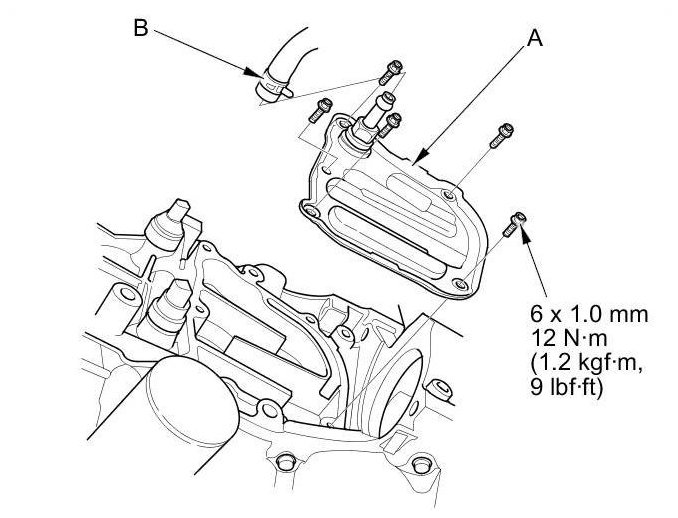 B

A

6 x 1.0 mm
12 N·m
(1.2 kgf·m,
9 lbf·ft)