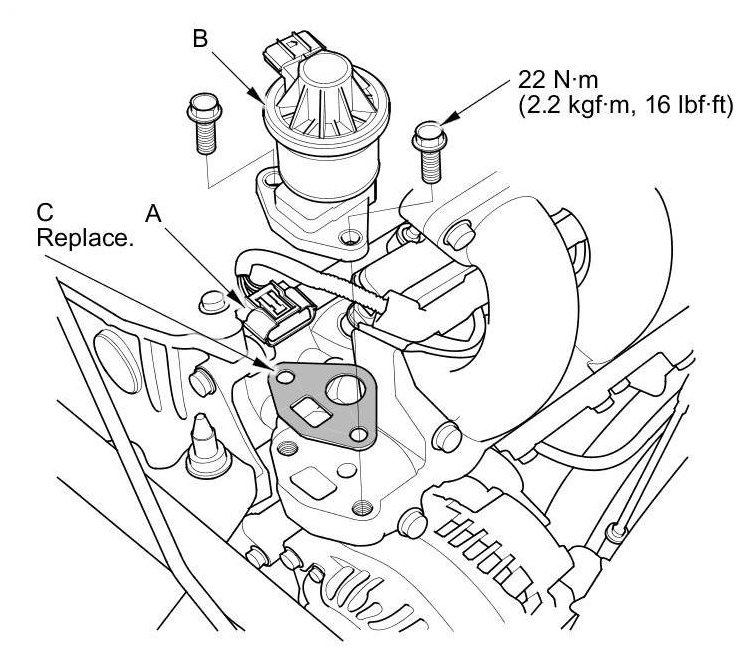 B

22 N·m
(2.2 kgf·m, 16 lbf·ft)

C
Replace.

A