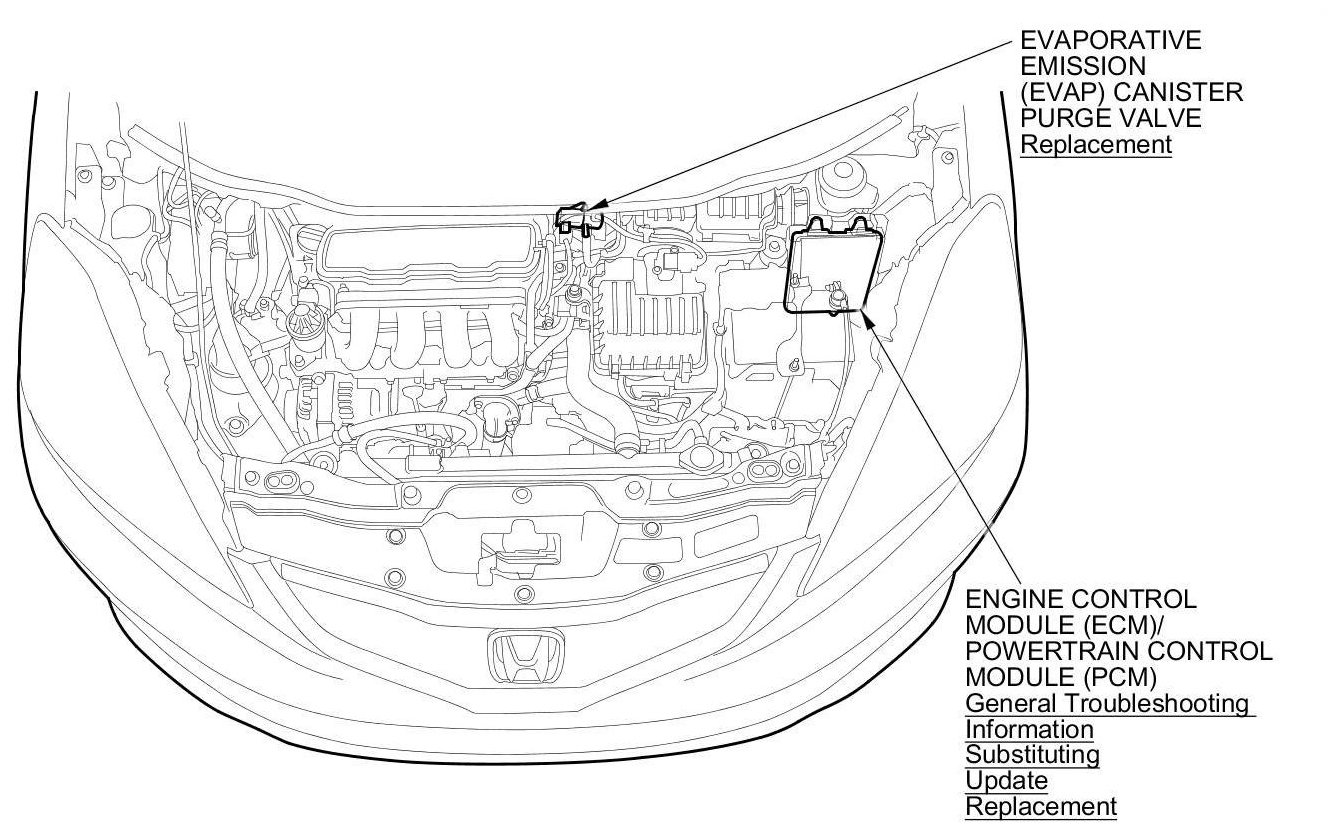 EVAPORATIVE EMISSION (EVAP) CANISTER PURGE VALVE
Replacement

ENGINE CONTROL MODULE (ECM)/ POWERTRAIN CONTROL MODULE (PCM)
General Troubleshooting Information
Substituting
Update
Replacement