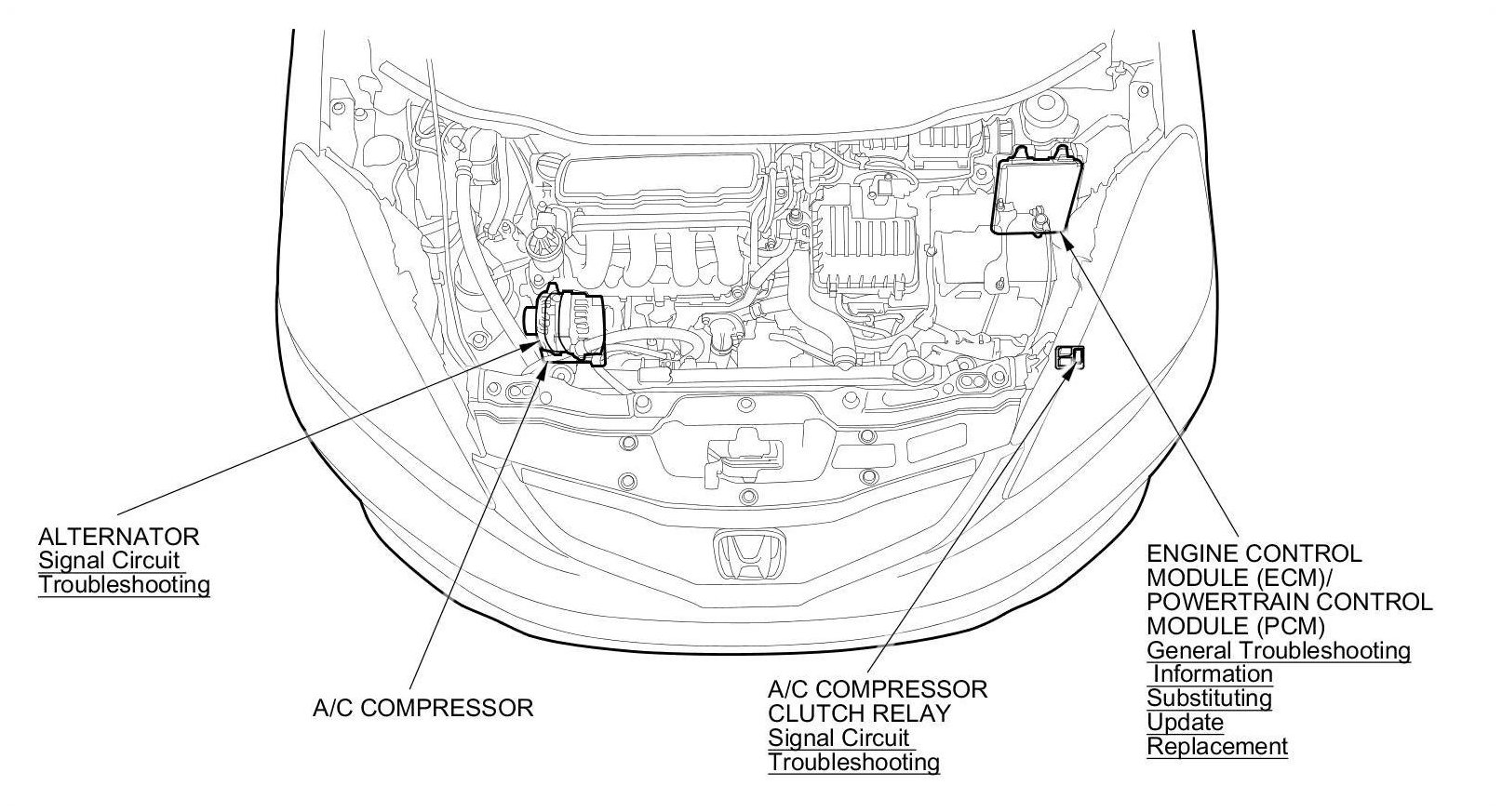 ALTERNATOR
Signal Circuit
Troubleshooting

A/C COMPRESSOR

A/C COMPRESSOR
CLUTCH RELAY
Signal Circuit
Troubleshooting

ENGINE CONTROL
MODULE (ECM)/
POWERTRAIN CONTROL
MODULE (PCM)
General Troubleshooting
Information
Substituting
Update
Replacement