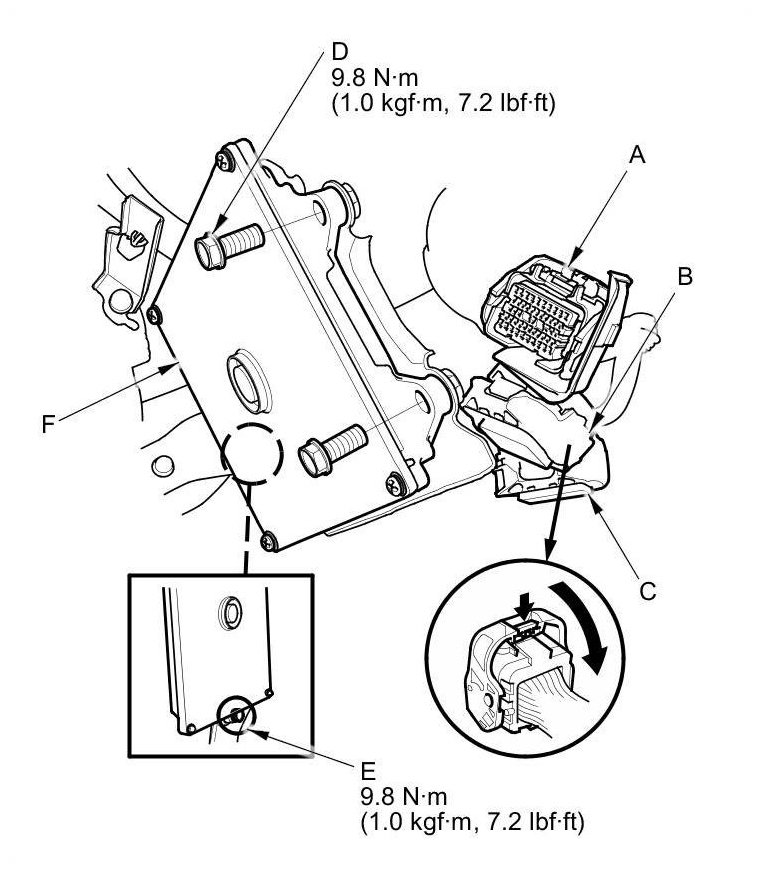 D
9.8 N·m
(1.0 kgf·m, 7.2 lbf·ft)

A

B

F

C

E
9.8 N·m
(1.0 kgf·m, 7.2 lbf·ft)